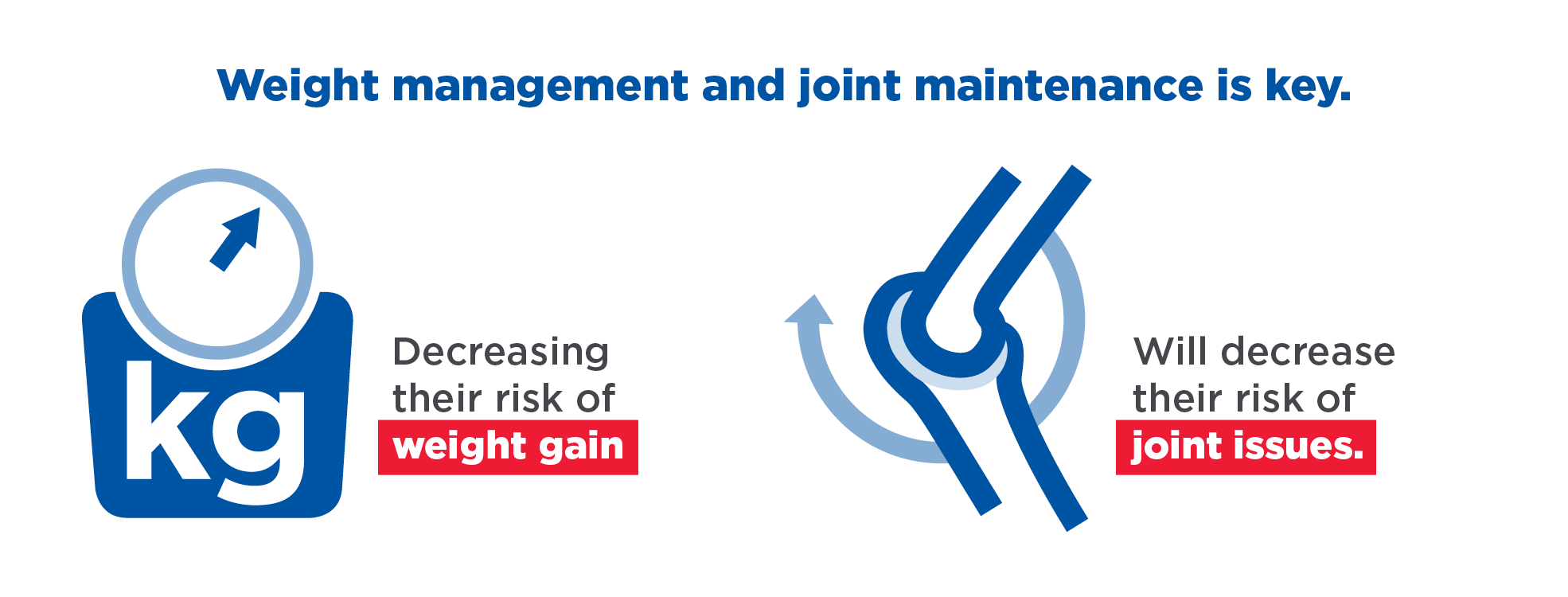 Weight management and joint maintenance is key.

kg

Decreasing their risk of weight gain

Will decrease their risk of joint issues.